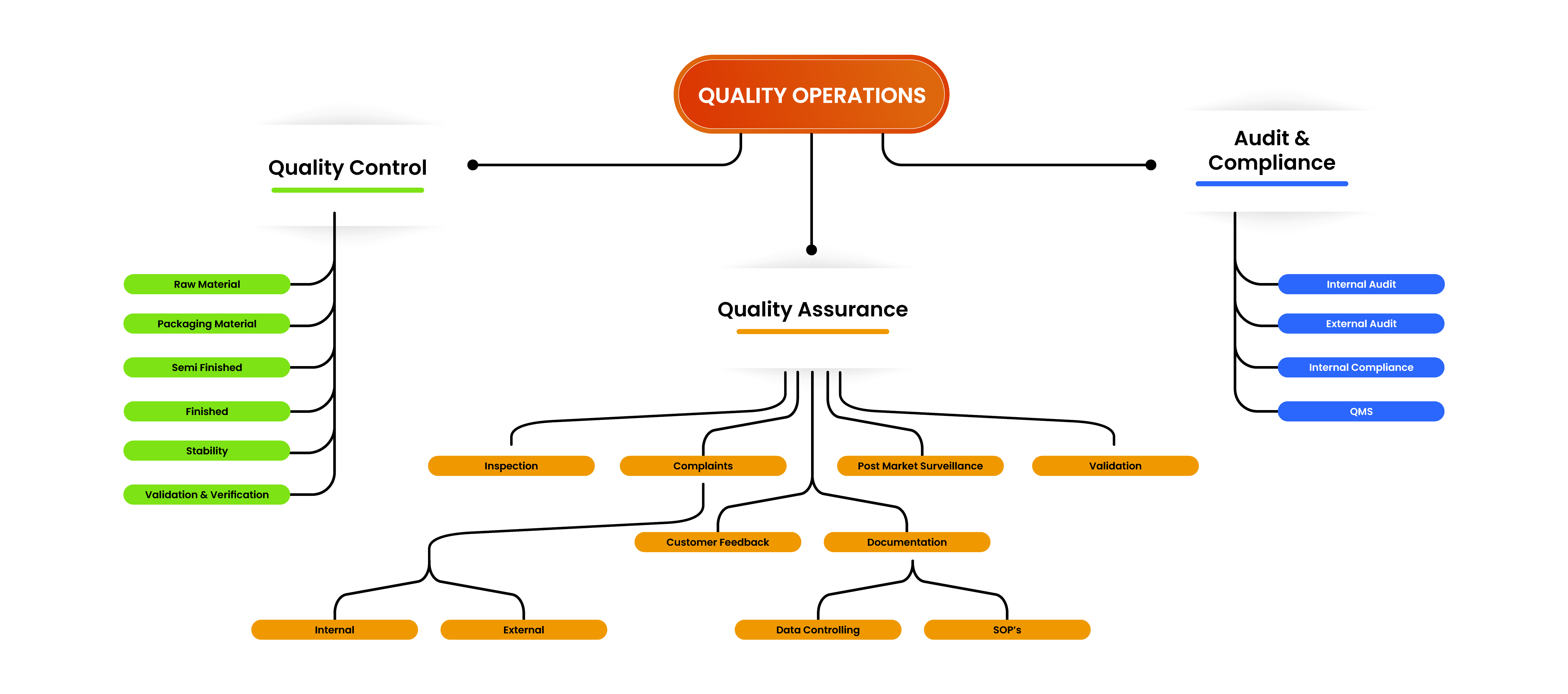 QUALITY OPERATIONS

Quality Control

Raw Material
Packaging Material
Semi Finished
Finished
Stability
Validation & Verification

Quality Assurance

Inspection
Complaints
Post Market Surveillance
Validation
Customer Feedback
Documentation
Internal
External
Data Controlling
SOP's

Audit & Compliance

Internal Audit
External Audit
Internal Compliance
QMS